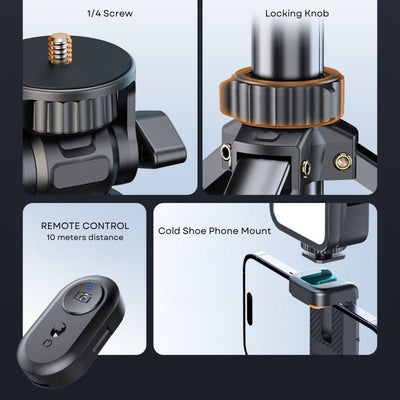 1/4 Screw

Locking Knob

REMOTE CONTROL
10 meters distance

Cold Shoe Phone Mount