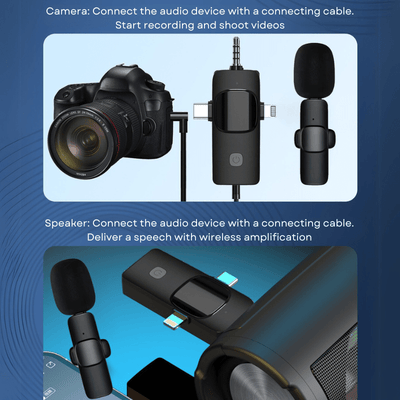 Camera: Connect the audio device with a connecting cable. Start recording and shoot videos

Speaker: Connect the audio device with a connecting cable. Deliver a speech with wireless amplification