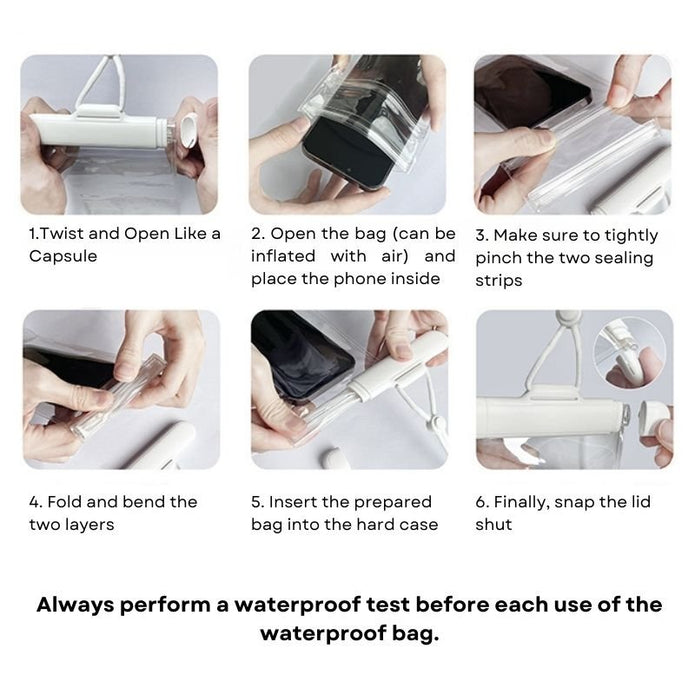 1.Twist and Open Like a Capsule

2. Open the bag (can be inflated with air) and place the phone inside

3. Make sure to tightly pinch the two sealing strips

4. Fold and bend the two layers

5. Insert the prepared bag into the hard case

6. Finally, snap the lid shut

Always perform a waterproof test before each use of the waterproof bag.