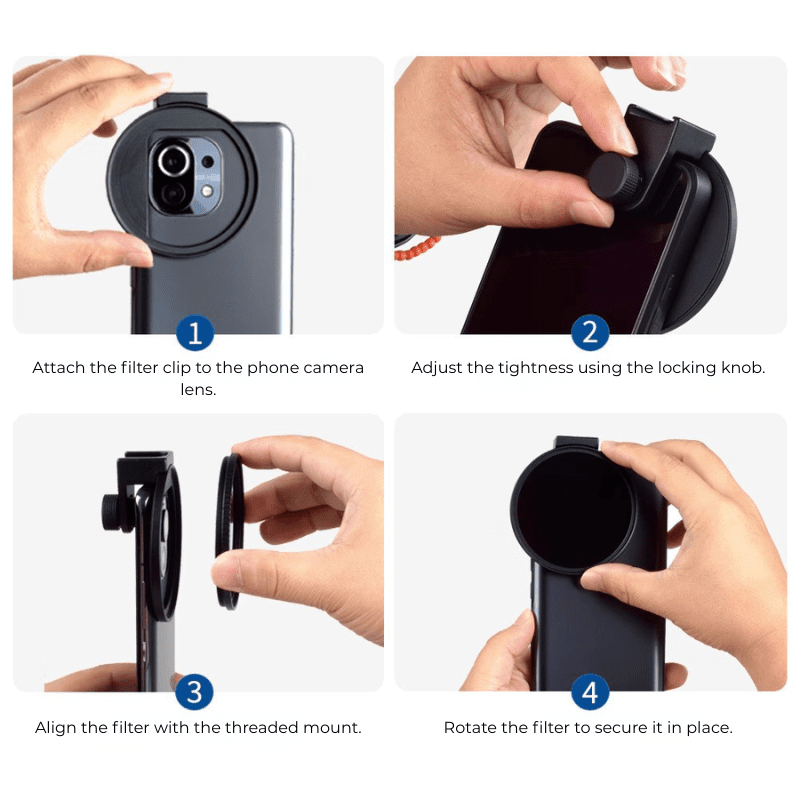 1

Attach the filter clip to the phone camera lens.

2

Adjust the tightness using the locking knob.

3

Align the filter with the threaded mount.

4

Rotate the filter to secure it in place.